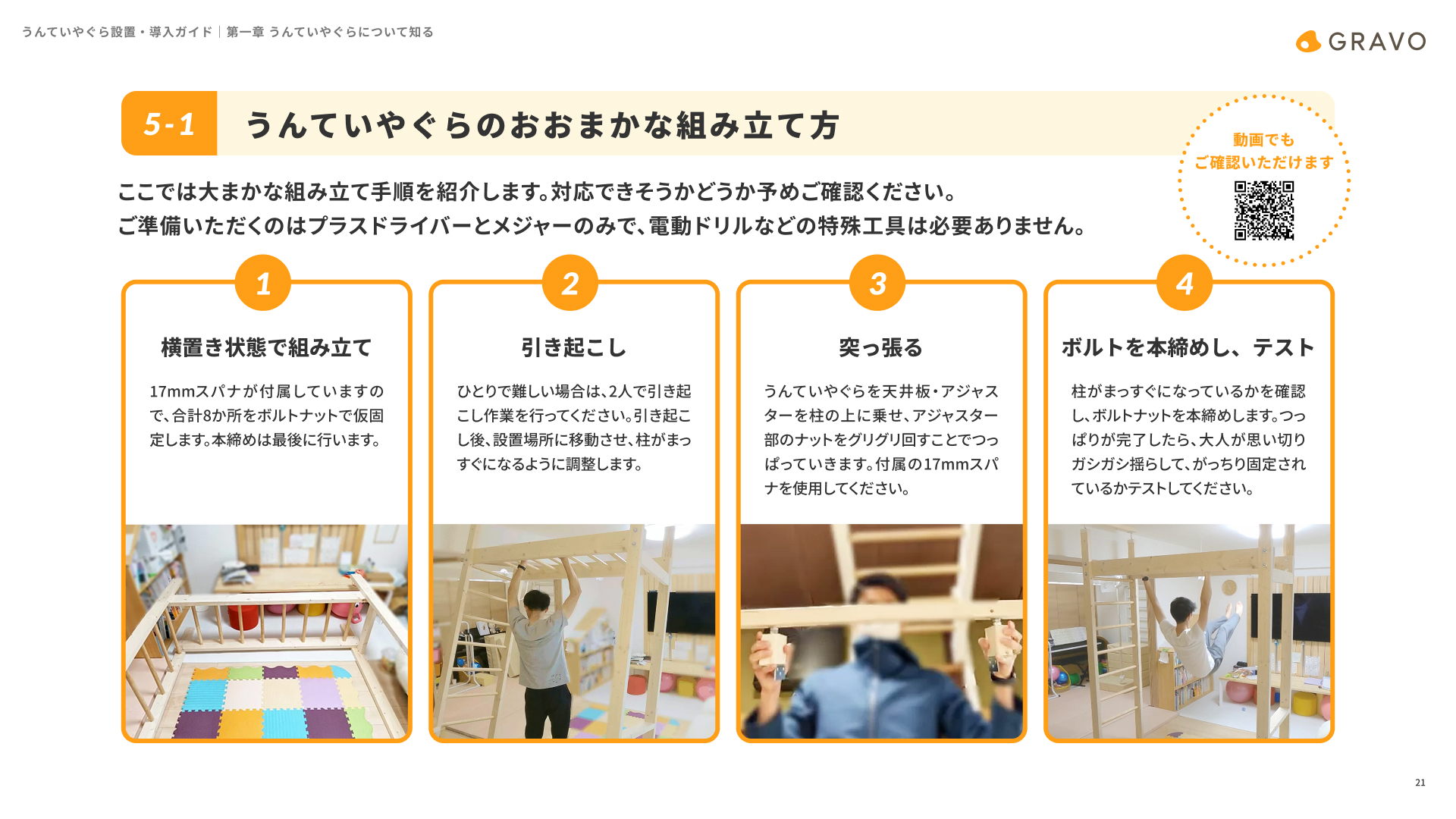 うんていやぐら設置・導入ガイド｜第一章 うんていやぐらについて知る

GRAVO

5-1 うんていやぐらのおおまかな組み立て方

動画でも
ご確認いただけます

ここでは大まかな組み立て手順を紹介します。対応できそうかどうか予めご確認ください。
ご準備いただくのはプラスドライバーとメジャーのみで、電動ドリルなどの特殊工具は必要ありません。

1

横置き状態で組み立て

17mmスパナが付属していますので、合計8か所をボルトナットで仮固定します。本締めは最後に行います。

2

引き起こし

ひとりで難しい場合は、2人で引き起こし作業を行ってください。引き起こし後、設置場所に移動させ、柱がまっすぐになるように調整します。

3

突っ張る

うんていやぐらを天井板・アジャスターを柱の上に乗せ、アジャスター部のナットをグリグリ回すことでつっぱっていきます。付属の17mmスパナを使用してください。

4

ボルトを本締めし、テスト

柱がまっすぐになっているかを確認し、ボルトナットを本締めします。つっぱりが完了したら、大人が思い切りガシガシ揺らして、がっちり固定されているかテストしてください。

21